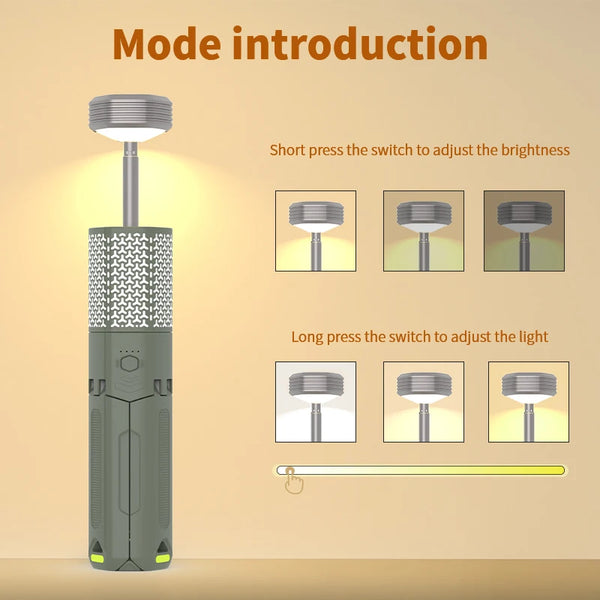 Mode introduction

Short press the switch to adjust the brightness

Long press the switch to adjust the light