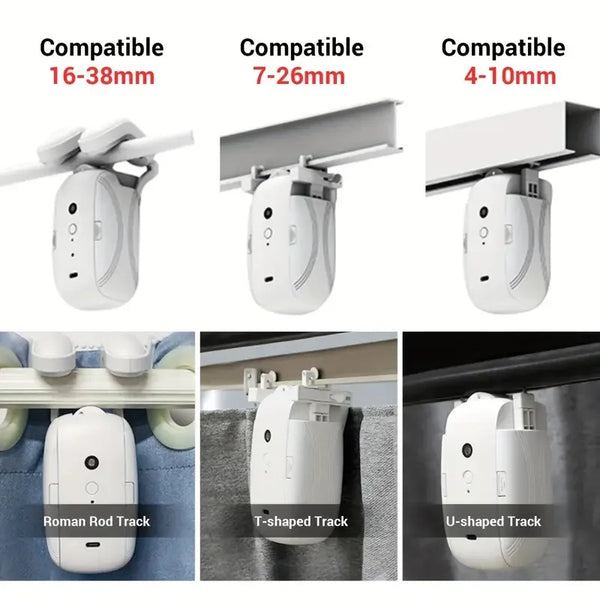 Compatible
16-38mm

Compatible
7-26mm

Compatible
4-10mm

Roman Rod Track

T-shaped Track

U-shaped Track