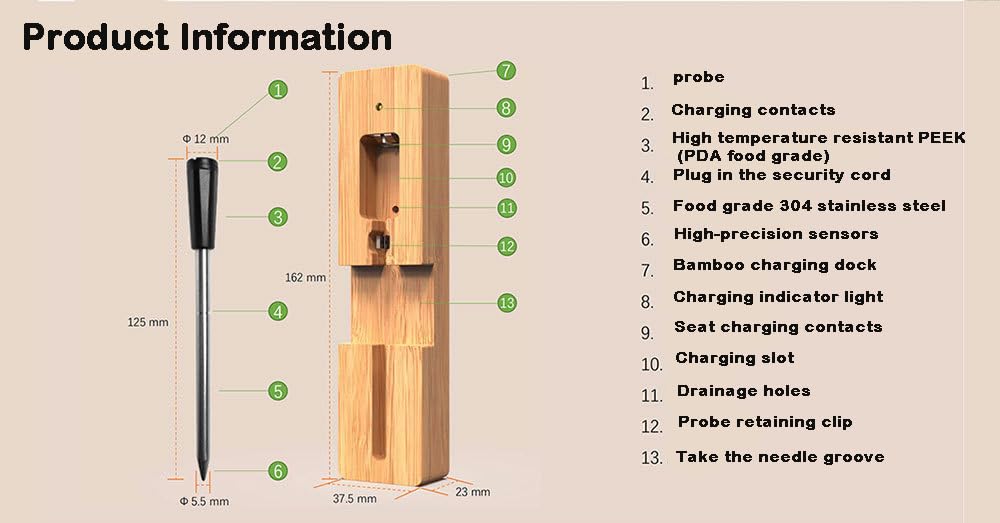 Product Information

1

Φ 12 mm

2

3

125 mm

4

5

6

Φ 5.5 mm

7

8

9

10

11

12

162 mm

13

37.5 mm

23 mm

1. probe
2. Charging contacts
3. High temperature resistant PEEK (PDA food grade)
4. Plug in the security cord
5. Food grade 304 stainless steel
6. High-precision sensors
7. Bamboo charging dock
8. Charging indicator light
9. Seat charging contacts
10. Charging slot
11. Drainage holes
12. Probe retaining clip
13. Take the needle groove